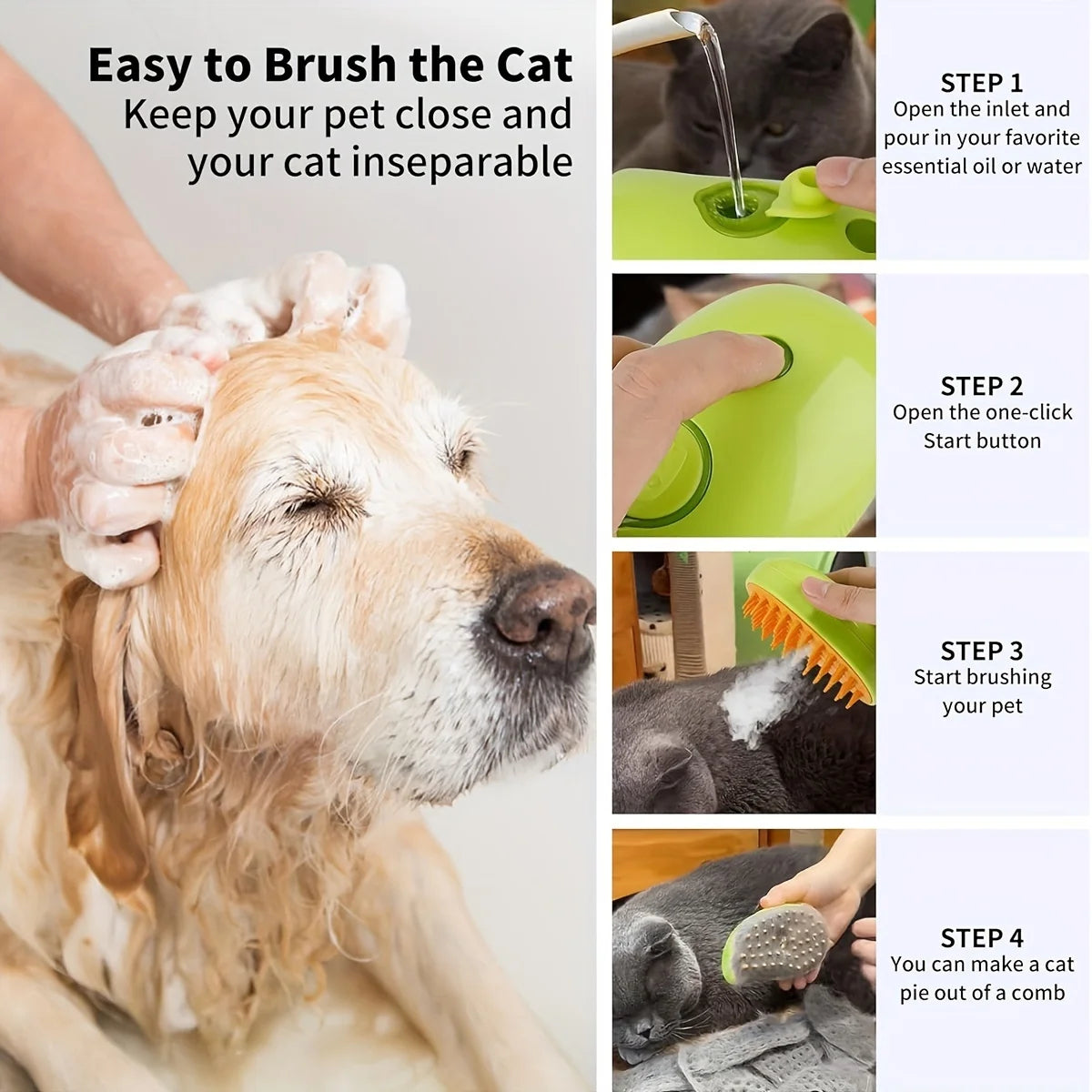 Easy to Brush the Cat
Keep your pet close and your cat inseparable

STEP 1
Open the inlet and pour in your favorite essential oil or water

STEP 2
Open the one-click Start button

STEP 3
Start brushing your pet

STEP 4
You can make a cat pie out of a comb